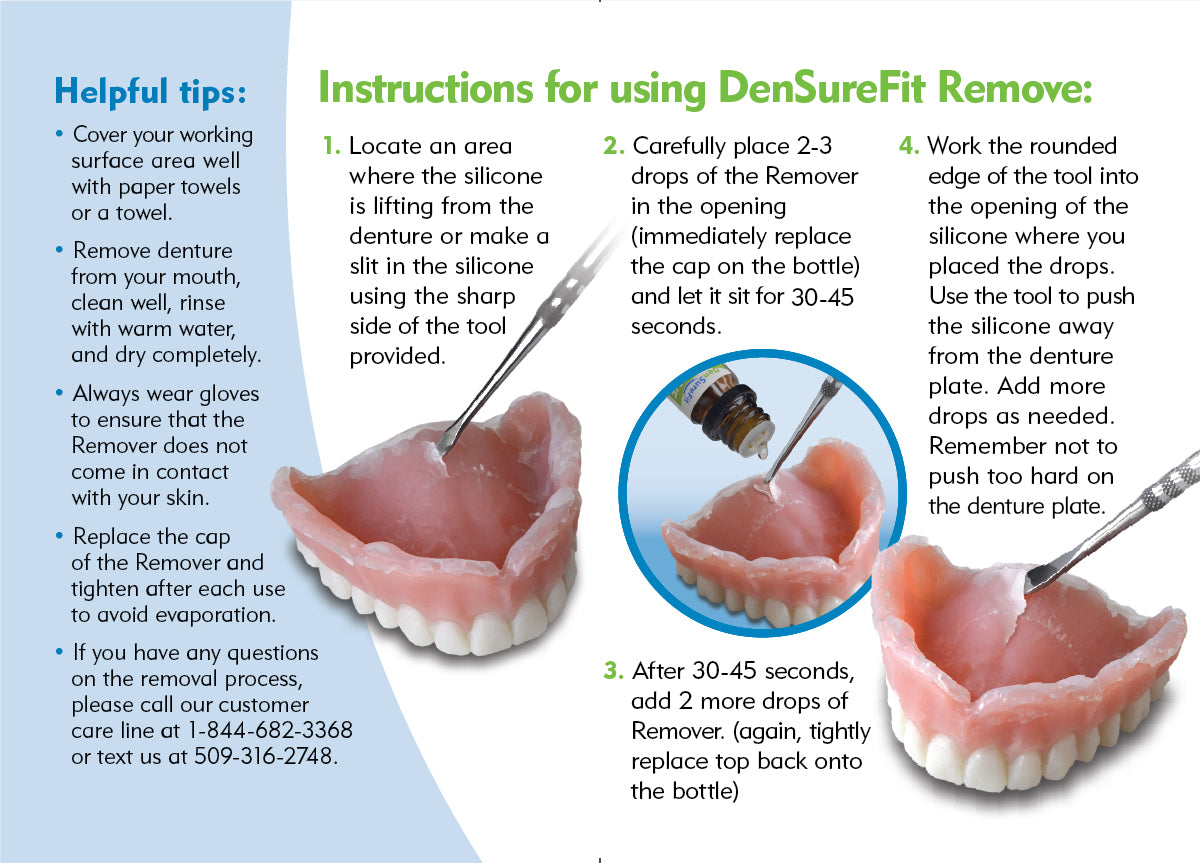 Helpful tips:

• Cover your working surface area well with paper towels or a towel.

• Remove denture from your mouth, clean well, rinse with warm water, and dry completely.

• Always wear gloves to ensure that the Remover does not come in contact with your skin.

• Replace the cap of the Remover and tighten after each use to avoid evaporation.

• If you have any questions on the removal process, please call our customer care line at 1-844-682-3368 or text us at 509-316-2748.

Instructions for using DenSureFit Remove:

1. Locate an area where the silicone is lifting from the denture or make a slit in the silicone using the sharp side of the tool provided.

2. Carefully place 2-3 drops of the Remover in the opening (immediately replace the cap on the bottle) and let it sit for 30-45 seconds.

DenSureFit

3. After 30-45 seconds, add 2 more drops of Remover. (again, tightly replace top back onto the bottle)

4. Work the rounded edge of the tool into the opening of the silicone where you placed the drops. Use the tool to push the silicone away from the denture plate. Add more drops as needed. Remember not to push too hard on the denture plate.